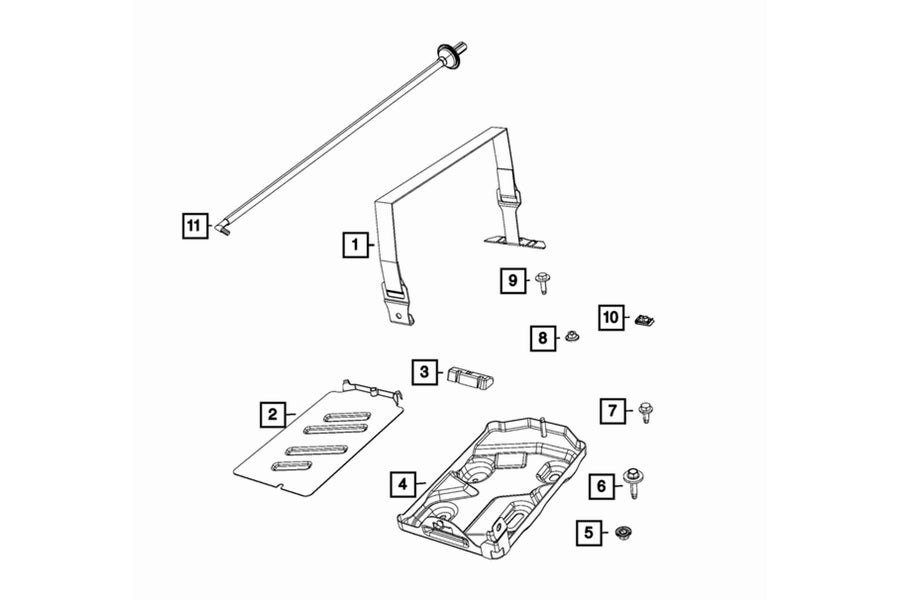 11
1
9
10
8
3
2
7
4
6
5